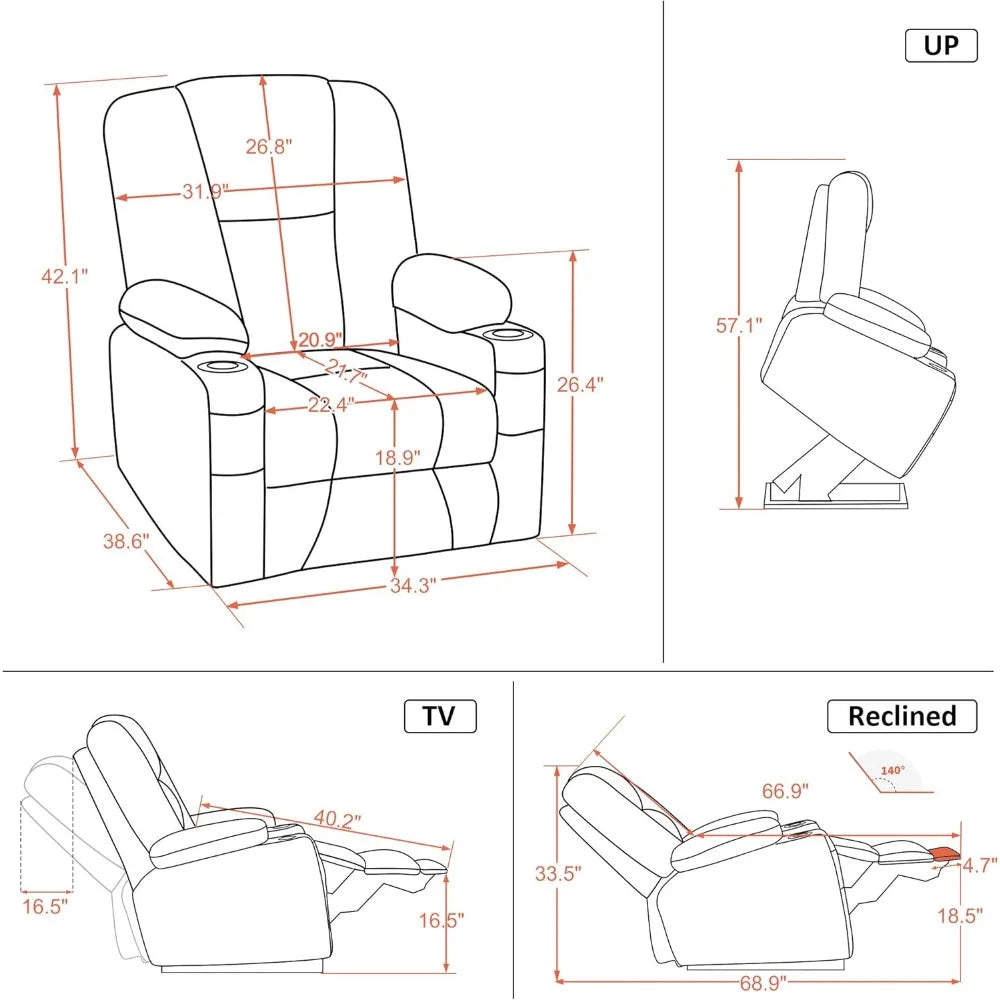 26.8"

31.9"

42.1"

20.9"

21.7"

22.4"

26.4"

18.9"

38.6"

34.3"

UP

57.1"

TV

40.2"

16.5"

16.5"

Reclined

140°

66.9"

33.5"

4.7"

18.5"

68.9"